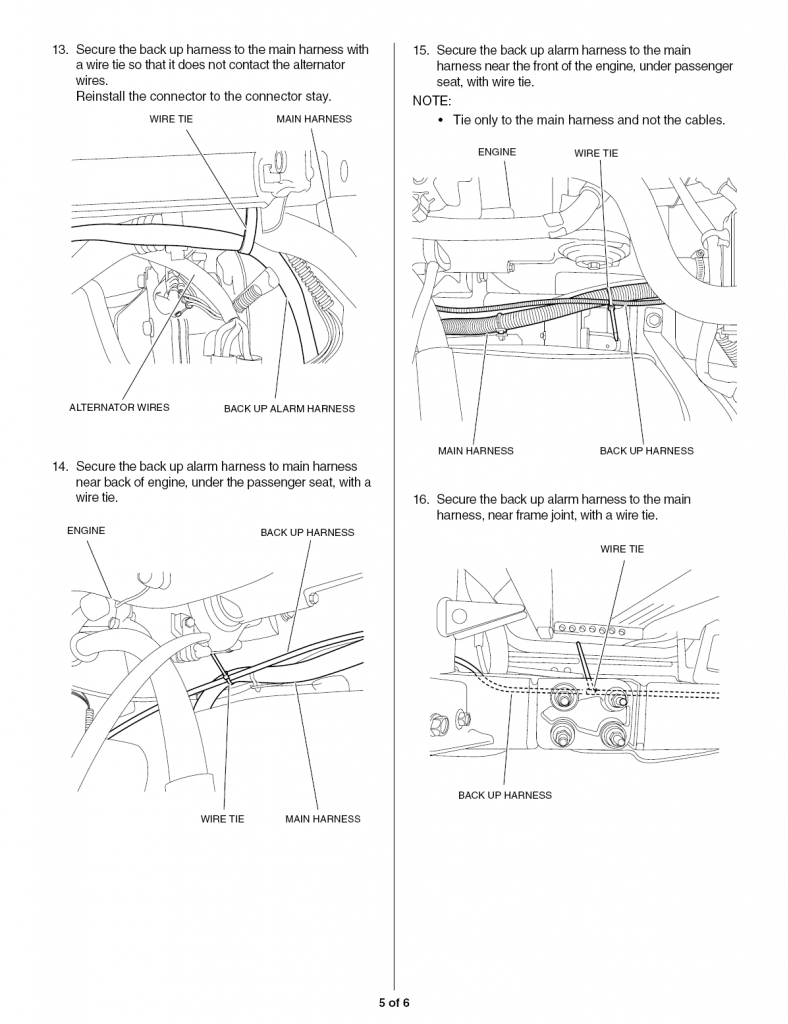 13. Secure the back up harness to the main harness with a wire tie so that it does not contact the alternator wires.
Reinstall the connector to the connector stay.

WIRE TIE
MAIN HARNESS
ALTERNATOR WIRES
BACK UP ALARM HARNESS

14. Secure the back up alarm harness to main harness near back of engine, under the passenger seat, with a wire tie.

ENGINE
BACK UP HARNESS
WIRE TIE
MAIN HARNESS

15. Secure the back up alarm harness to the main harness near the front of the engine, under passenger seat, with wire tie.

NOTE:
• Tie only to the main harness and not the cables.

ENGINE
WIRE TIE
MAIN HARNESS
BACK UP HARNESS

16. Secure the back up alarm harness to the main harness, near frame joint, with a wire tie.

WIRE TIE
BACK UP HARNESS

5 of 6